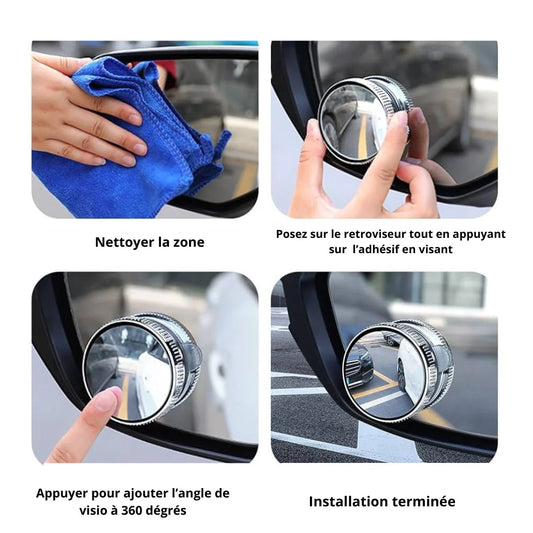 Nettoyer la zone

Posez sur le retroviseur tout en appuyant sur l'adhésif en visant

Appuyer pour ajouter l'angle de visio à 360 dégrés

Installation terminée